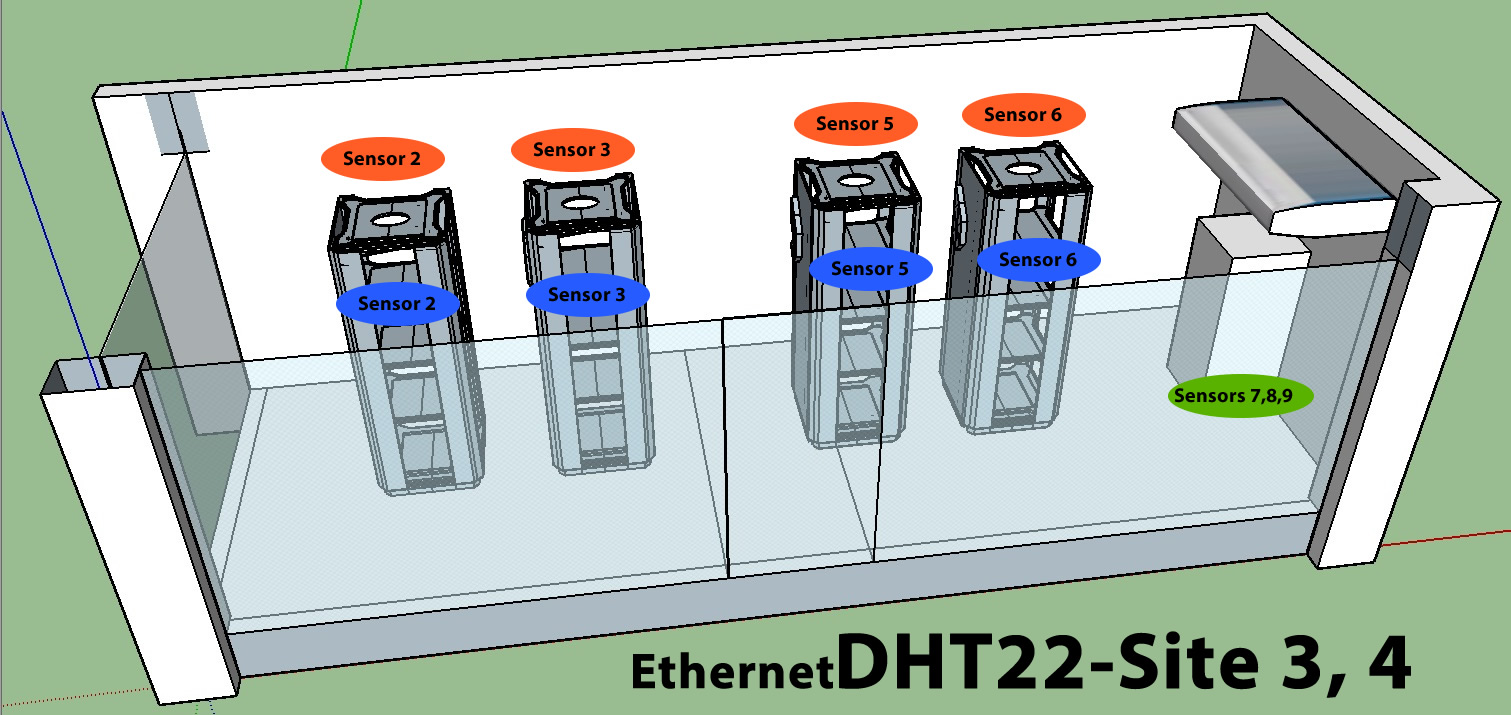 Sensor 2
Sensor 3
Sensor 5
Sensor 6
Sensor 2
Sensor 3
Sensor 5
Sensor 6
Sensors 7,8,9

EthernetDHT22-Site 3, 4